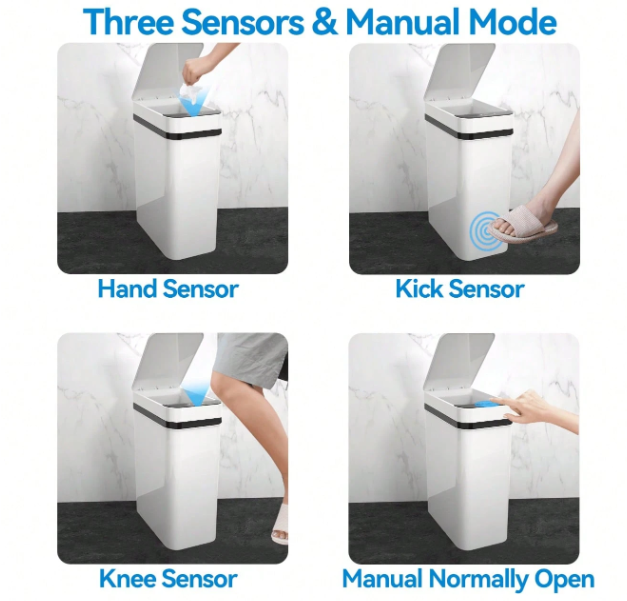 Three Sensors & Manual Mode

Hand Sensor

Kick Sensor

Knee Sensor

Manual Normally Open